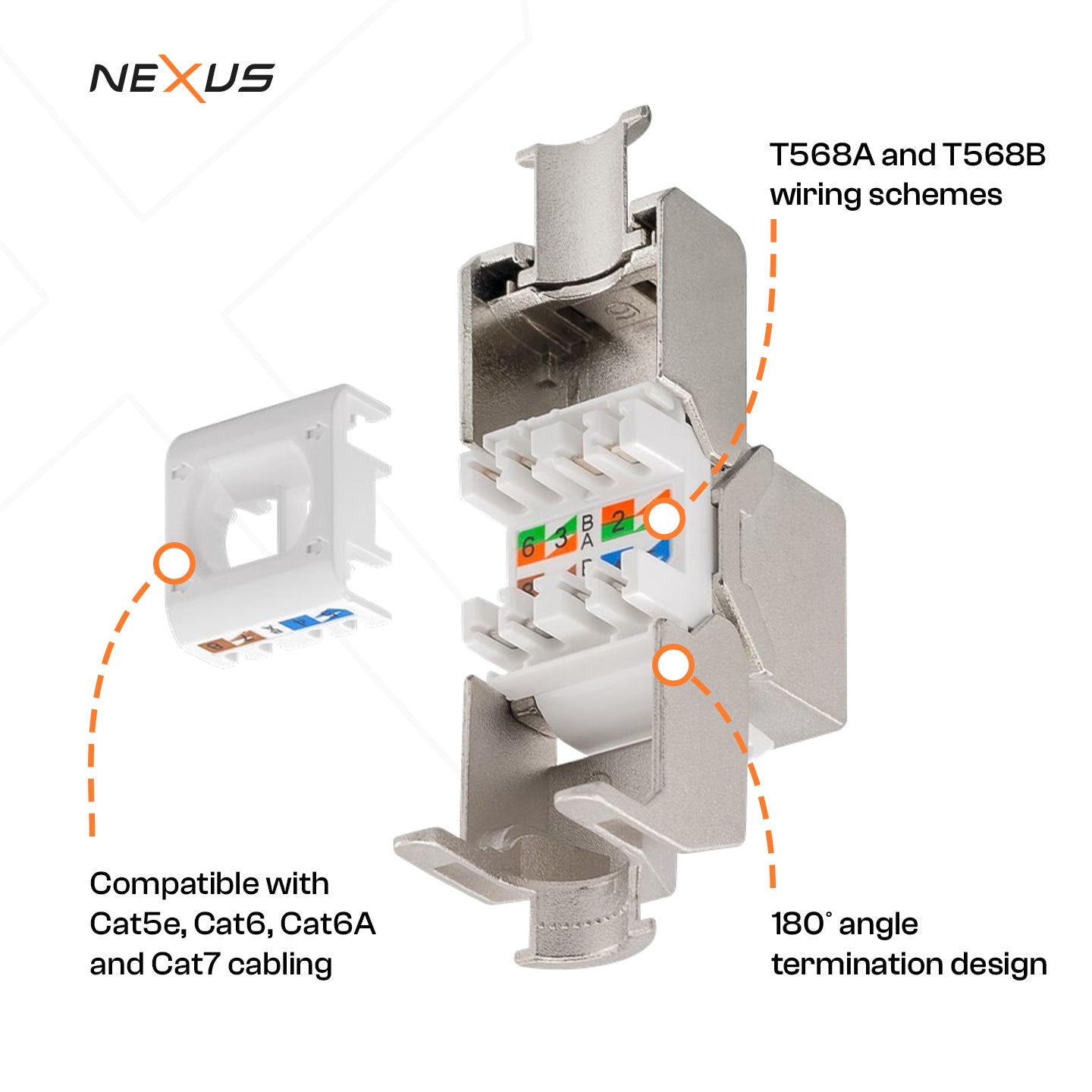 NEXUS

T568A and T568B wiring schemes

6 3 B A 2

Compatible with Cat5e, Cat6, Cat6A and Cat7 cabling

180° angle termination design