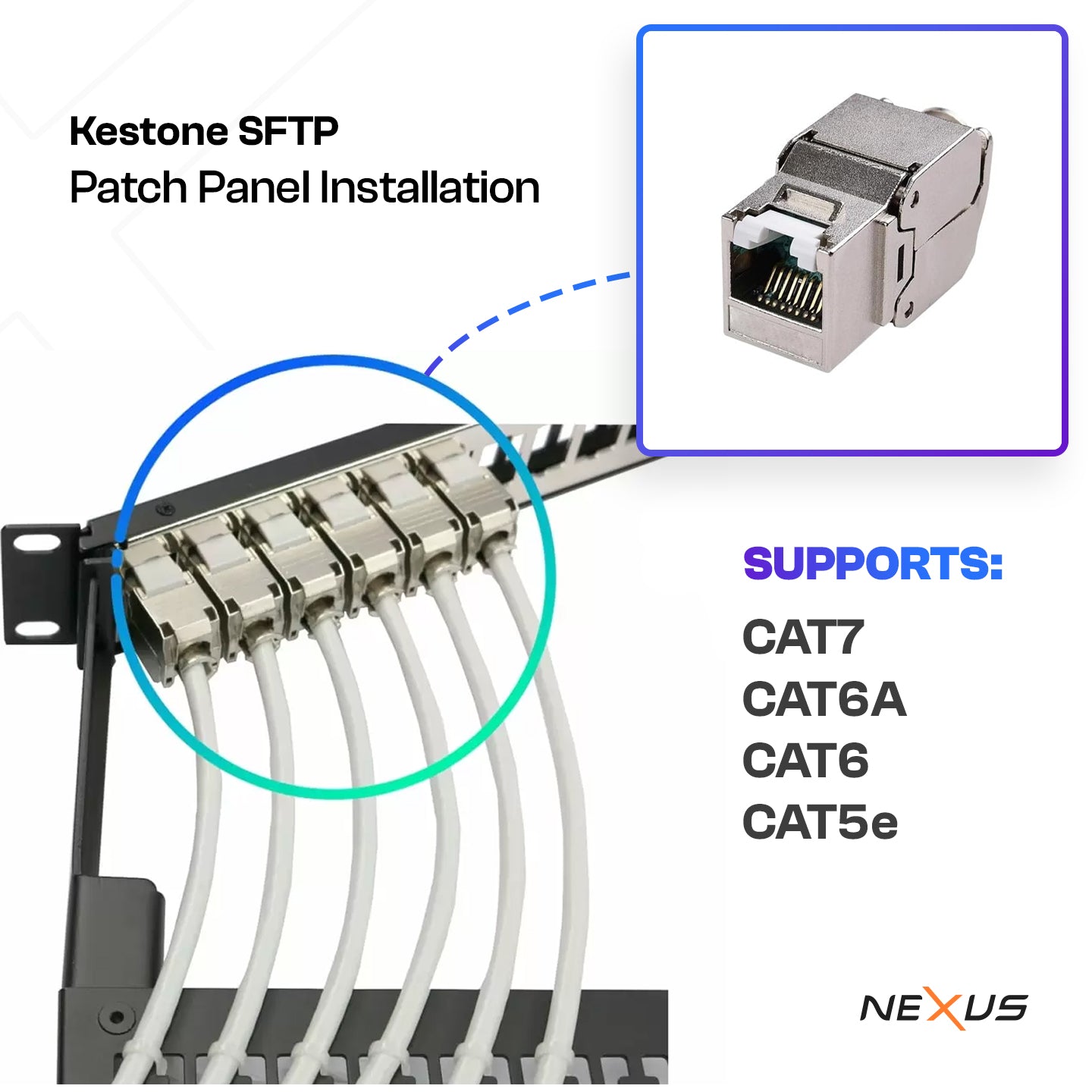 Kestone SFTP
Patch Panel Installation

SUPPORTS:
CAT7
CAT6A
CAT6
CAT5e

NEXUS